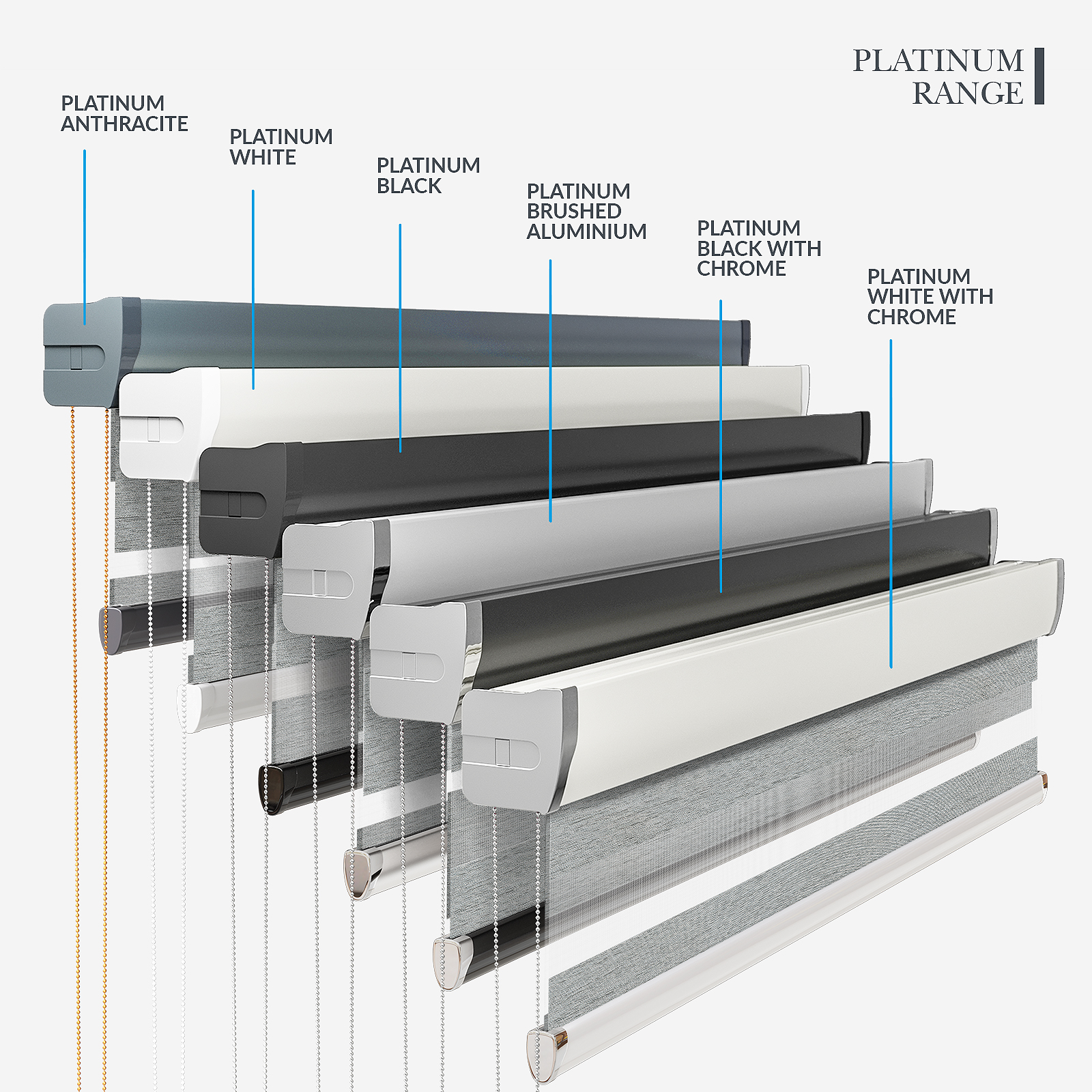 PLATINUM RANGE

PLATINUM ANTHRACITE

PLATINUM WHITE

PLATINUM BLACK

PLATINUM BRUSHED ALUMINIUM

PLATINUM BLACK WITH CHROME

PLATINUM WHITE WITH CHROME